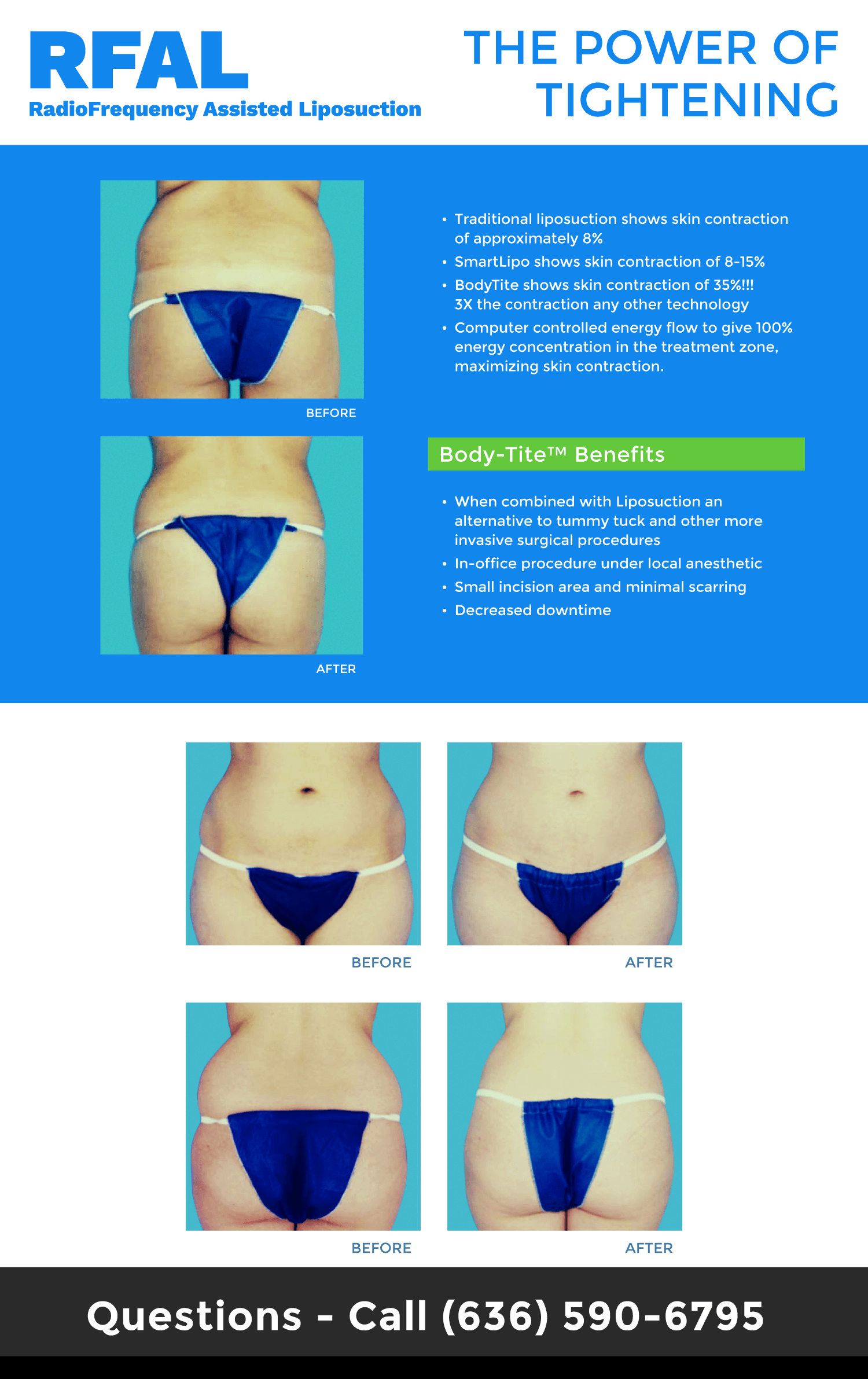 RFAL
RadioFrequency Assisted Liposuction

THE POWER OF TIGHTENING

BEFORE

AFTER

• Traditional liposuction shows skin contraction of approximately 8%
• SmartLipo shows skin contraction of 8-15%
• BodyTite shows skin contraction of 35%!!! 3X the contraction any other technology
• Computer controlled energy flow to give 100% energy concentration in the treatment zone, maximizing skin contraction.

Body-Tite™ Benefits

• When combined with Liposuction an alternative to tummy tuck and other more invasive surgical procedures
• In-office procedure under local anesthetic
• Small incision area and minimal scarring
• Decreased downtime

BEFORE

AFTER

BEFORE

AFTER

Questions - Call (636) 590-6795